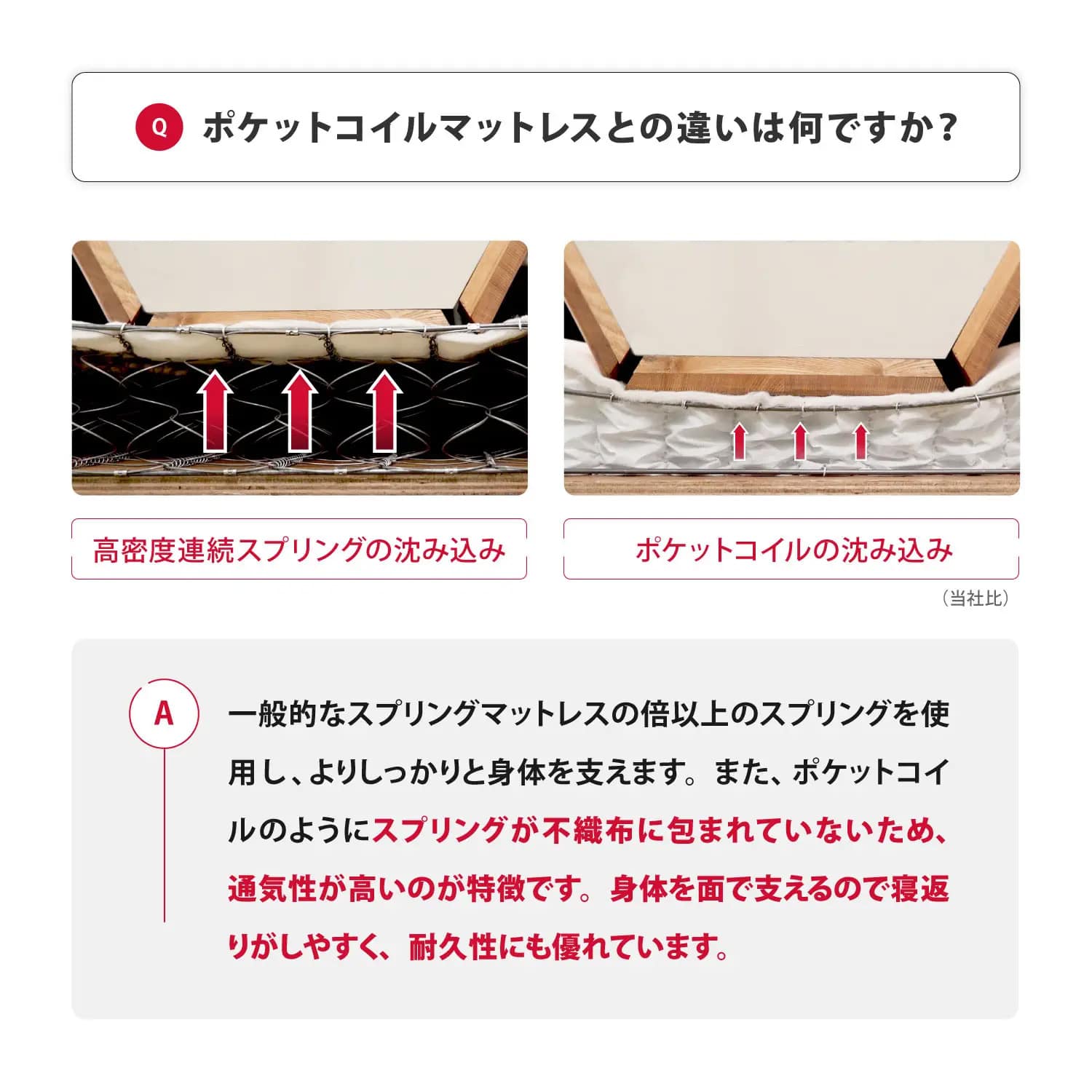 Q ポケットコイルマットレスとの違いは何ですか？

高密度連続スプリングの沈み込み

ポケットコイルの沈み込み

（当社比）

A 一般的なスプリングマットレスの倍以上のスプリングを使用し、よりしっかりと身体を支えます。また、ポケットコイルのようにスプリングが不織布に包まれていないため、通気性が高いのが特徴です。身体を面で支えるので寝返りがしやすく、耐久性にも優れています。