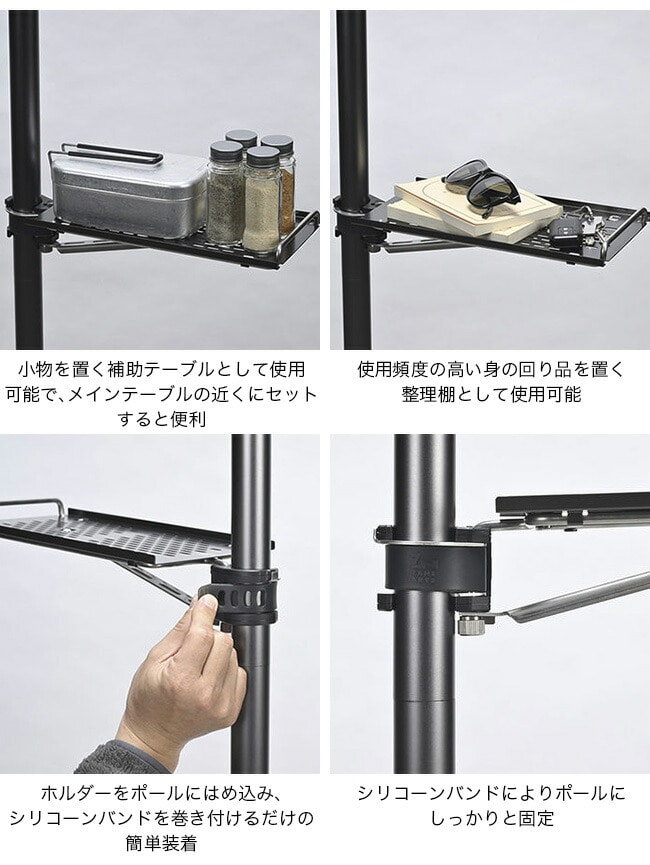 小物を置く補助テーブルとして使用可能で、メインテーブルの近くにセットすると便利

使用頻度の高い身の回り品を置く整理棚として使用可能

ホルダーをポールにはめ込み、シリコーンバンドを巻き付けるだけの簡単装着

シリコーンバンドによりポールにしっかりと固定