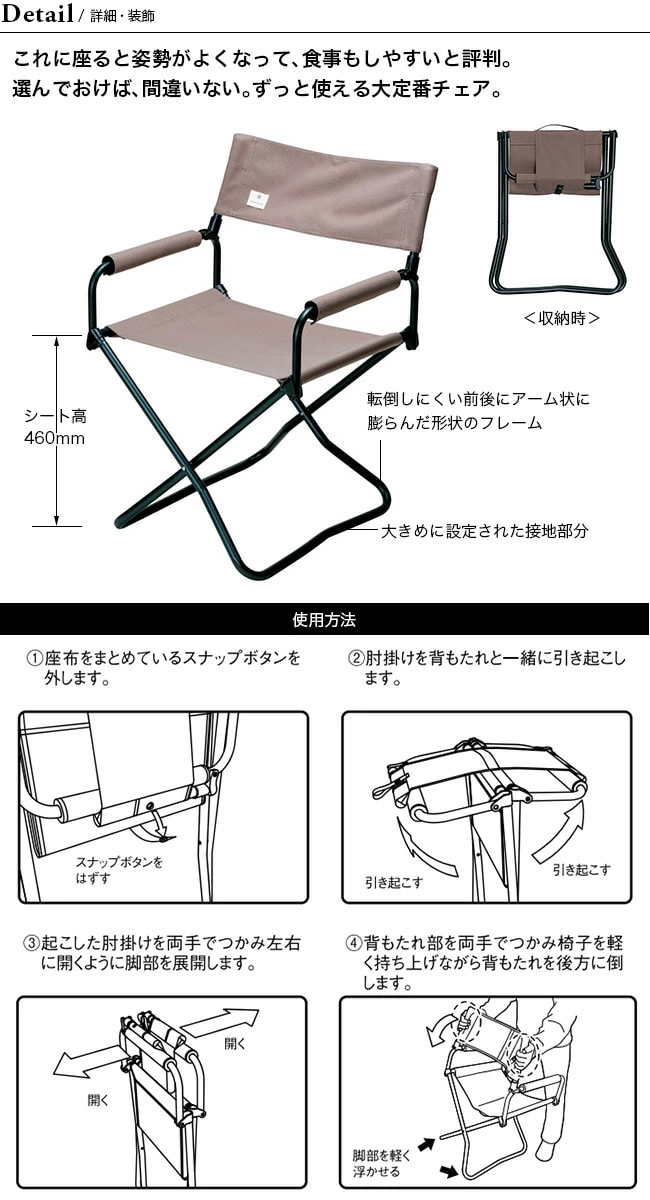 Detail / 詳細・装飾

これに座ると姿勢がよくなって、食事もしやすいと評判。
選んでおけば、間違いない。ずっと使える大定番チェア。

＜収納時＞

シート高
460mm

転倒しにくい前後にアーム状に膨らんだ形状のフレーム

大きめに設定された接地部分

使用方法

①座布をまとめているスナップボタンを外します。

スナップボタンをはずす

②肘掛けを背もたれと一緒に引き起こします。

引き起こす

引き起こす

③起こした肘掛けを両手でつかみ左右に開くように脚部を展開します。

開く

開く

④背もたれ部を両手でつかみ椅子を軽く持ち上げながら背もたれを後方に倒します。

脚部を軽く浮かせる