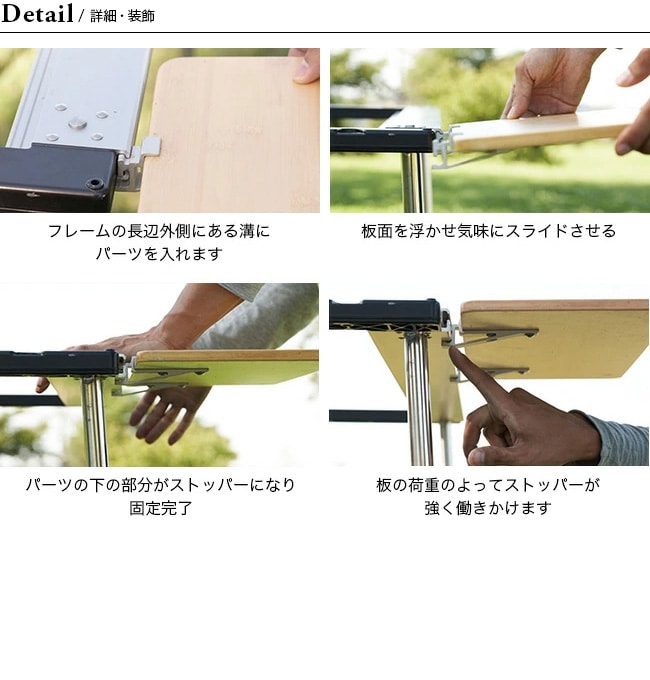 Detail / 詳細・装飾

フレームの長辺外側にある溝にパーツを入れます

板面を浮かせ気味にスライドさせる

パーツの下の部分がストッパーになり固定完了

板の荷重のよってストッパーが強く働きかけます