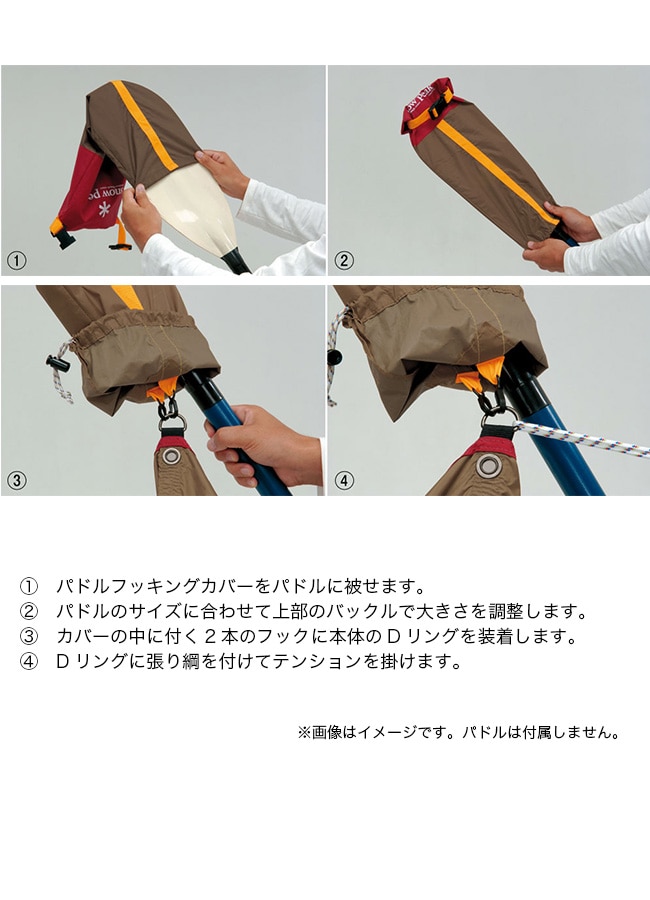 ①

②

③

④

① パドルフッキングカバーをパドルに被せます。
② パドルのサイズに合わせて上部のバックルで大きさを調整します。
③ カバーの中に付く２本のフックに本体のＤリングを装着します。
④ Ｄリングに張り綱を付けてテンションを掛けます。

※画像はイメージです。パドルは付属しません。