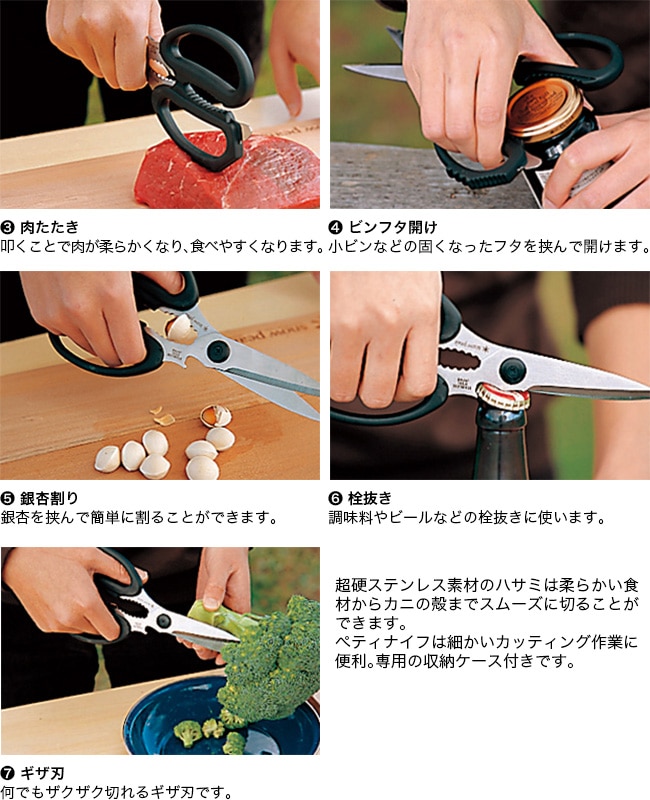 ❸ 肉たたき
叩くことで肉が柔らかくなり、食べやすくなります。

❹ ビンフタ開け
小ビンなどの固くなったフタを挟んで開けます。

❺ 銀杏割り
銀杏を挟んで簡単に割ることができます。

❻ 栓抜き
調味料やビールなどの栓抜きに使います。

❼ ギザ刃
何でもザクザク切れるギザ刃です。

超硬ステンレス素材のハサミは柔らかい食材からカニの殻までスムーズに切ることができます。
ペティナイフは細かいカッティング作業に便利。専用の収納ケース付きです。