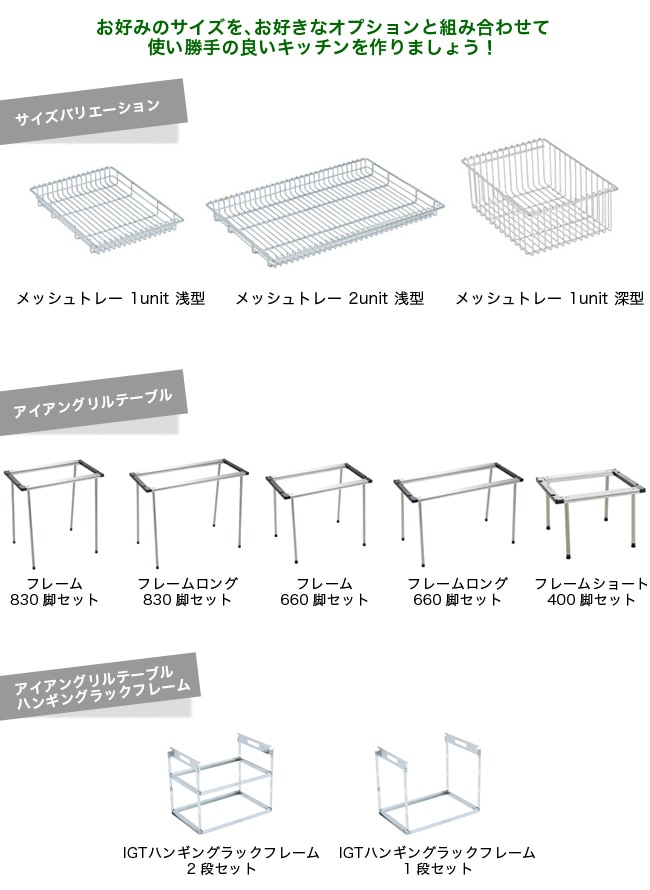 お好みのサイズを、お好きなオプションと組み合わせて
使い勝手の良いキッチンを作りましょう！

サイズバリエーション

メッシュトレー 1unit 浅型

メッシュトレー 2unit 浅型

メッシュトレー 1unit 深型

アイアングリルテーブル

フレーム
830 脚セット

フレームロング
830 脚セット

フレーム
660 脚セット

フレームロング
660 脚セット

フレームショート
400 脚セット

アイアングリルテーブル
ハンギングラックフレーム

IGTハンギングラックフレーム
2 段セット

IGTハンギングラックフレーム
1 段セット