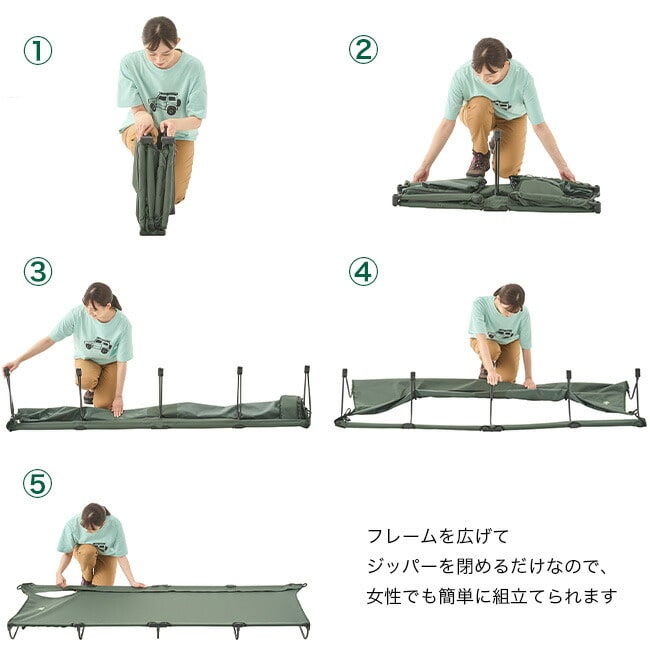 ①

②

③

④

⑤

フレームを広げて
ジッパーを閉めるだけなので、
女性でも簡単に組立てられます