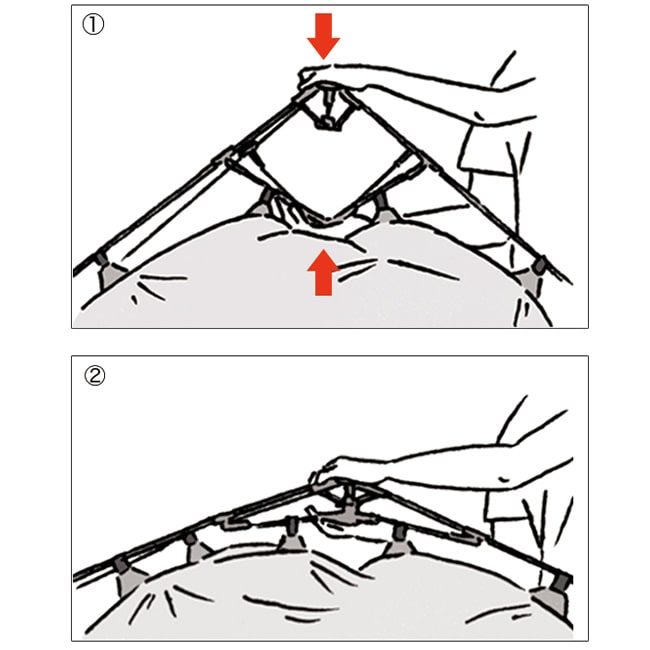 ①

②