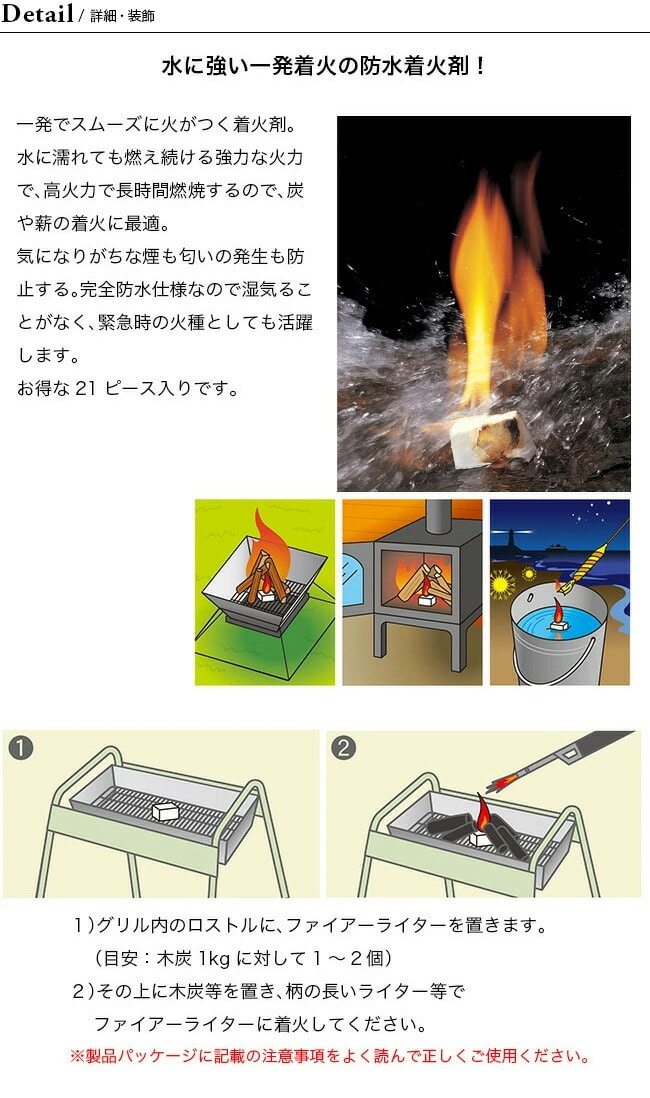 Detail / 詳細・装飾

水に強い一発着火の防水着火剤！

一発でスムーズに火がつく着火剤。水に濡れても燃え続ける強力な火力で、高火力で長時間燃焼するので、炭や薪の着火に最適。
気になりがちな煙も匂いの発生も防止する。完全防水仕様なので湿気ることがなく、緊急時の火種としても活躍します。
お得な 21 ピース入りです。

1

2

1）グリル内のロストルに、ファイアーライターを置きます。
（目安：木炭 1kg に対して 1 ～ 2 個）
2）その上に木炭等を置き、柄の長いライター等でファイアーライターに着火してください。
※製品パッケージに記載の注意事項をよく読んで正しくご使用ください。