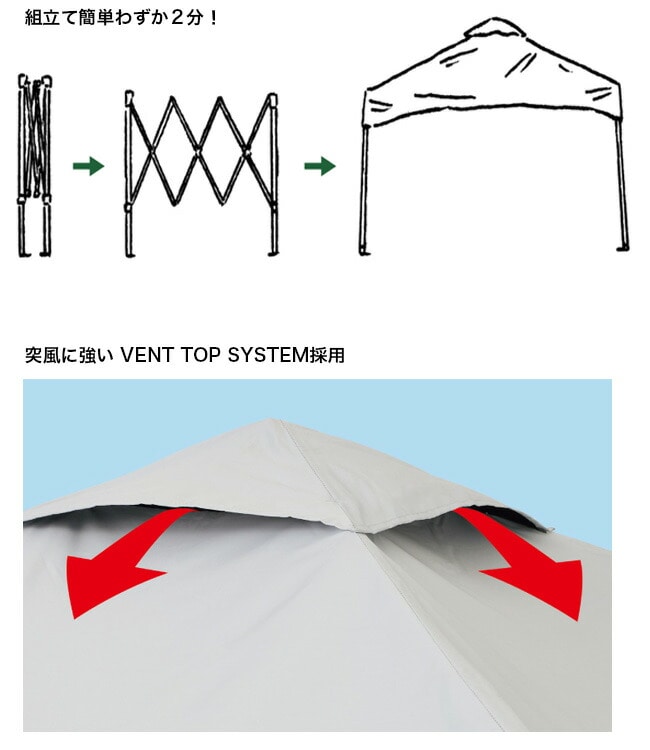 組立て簡単わずか2分！

突風に強い VENT TOP SYSTEM採用