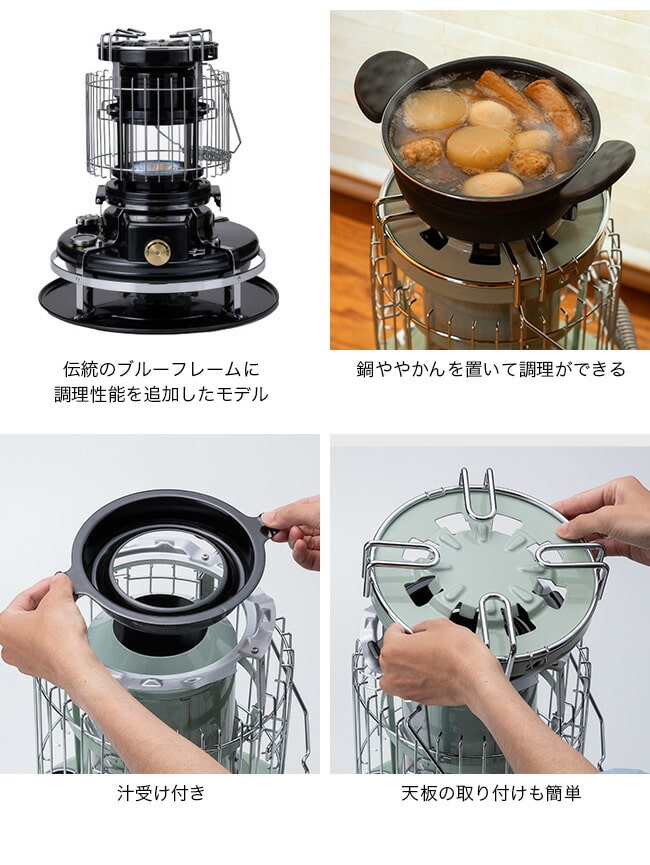 伝統のブルーフレームに
調理性能を追加したモデル

鍋ややかんを置いて調理ができる

汁受け付き

天板の取り付けも簡単