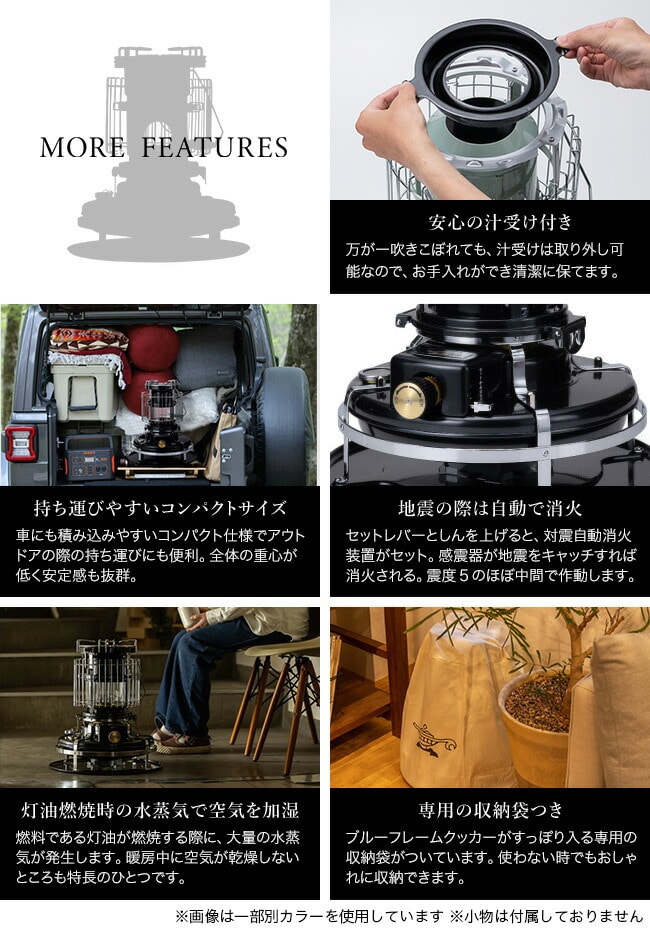 MORE FEATURES

安心の汁受け付き

万が一吹きこぼれても、汁受けは取り外し可能なので、お手入れができ清潔に保てます。

持ち運びやすいコンパクトサイズ

車にも積み込みやすいコンパクト仕様でアウトドアの際の持ち運びにも便利。全体の重心が低く安定感も抜群。

地震の際は自動で消火

セットレバーとしんを上げると、対震自動消火装置がセット。感震器が地震をキャッチすれば消火される。震度５のほぼ中間で作動します。

灯油燃焼時の水蒸気で空気を加湿

燃料である灯油が燃焼する際に、大量の水蒸気が発生します。暖房中に空気が乾燥しないところも特長のひとつです。

専用の収納袋つき

ブルーフレームクッカーがすっぽり入る専用の収納袋がついています。使わない時でもおしゃれに収納できます。

※画像は一部別カラーを使用しています ※小物は付属しておりません