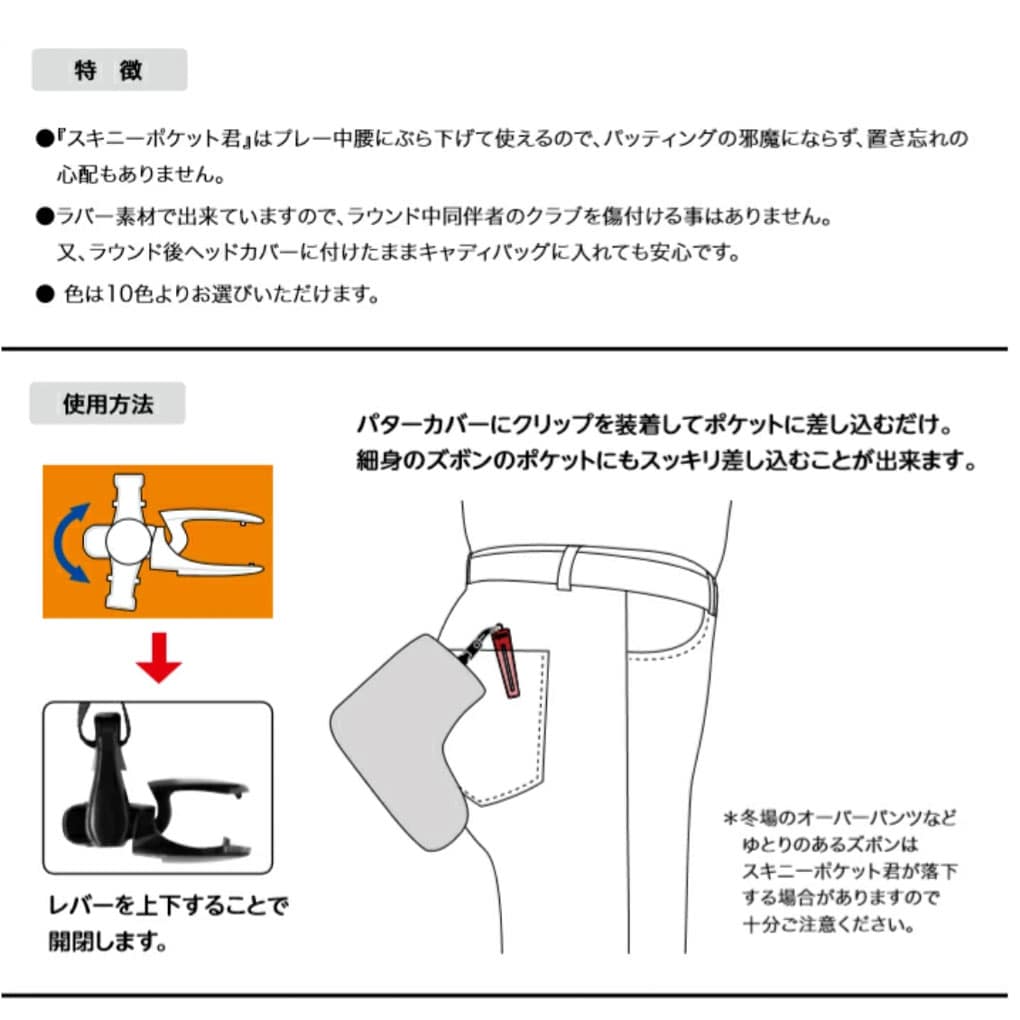 特 徴

●『スキニーポケット君』はプレー中腰にぶら下げて使えるので、パッティングの邪魔にならず、置き忘れの心配もありません。

●ラバー素材で出来ていますので、ラウンド中同伴者のクラブを傷付ける事はありません。
又、ラウンド後ヘッドカバーに付けたままキャディバッグに入れても安心です。

● 色は10色よりお選びいただけます。

使用方法

パターカバーにクリップを装着してポケットに差し込むだけ。
細身のズボンのポケットにもスッキリ差し込むことが出来ます。

レバーを上下することで開閉します。

*冬場のオーバーパンツなどゆとりのあるズボンはスキニーポケット君が落下する場合がありますので十分ご注意ください。