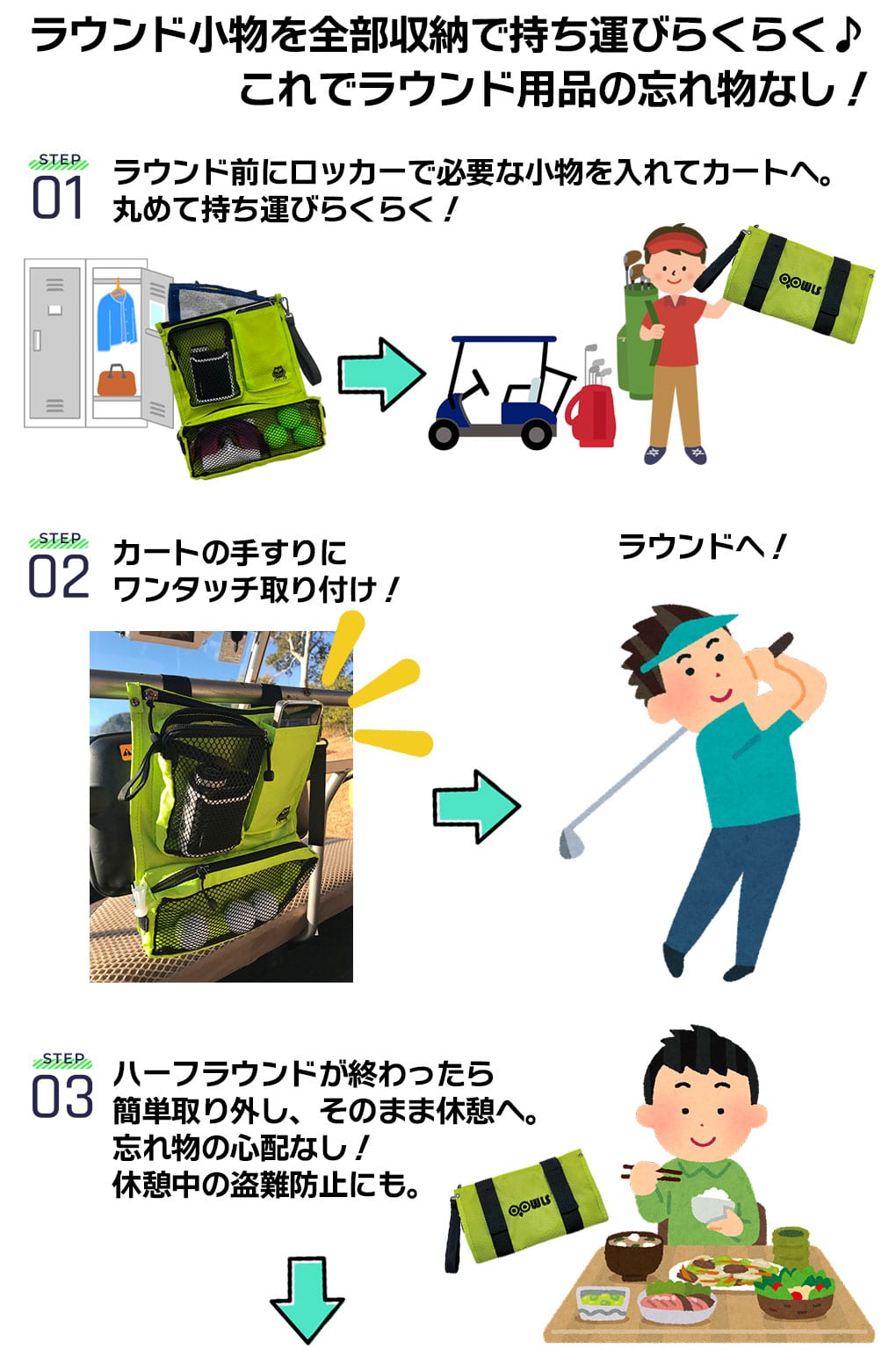 ラウンド小物を全部収納で持ち運びらくらく♪
これでラウンド用品の忘れ物なし！

STEP
01
ラウンド前にロッカーで必要な小物を入れてカートへ。
丸めて持ち運びらくらく！

OOWLS

STEP
02
カートの手すりに
ワンタッチ取り付け！

ラウンドへ！

STEP
03
ハーフラウンドが終わったら
簡単取り外し、そのまま休憩へ。
忘れ物の心配なし！
休憩中の盗難防止にも。

OOWLS