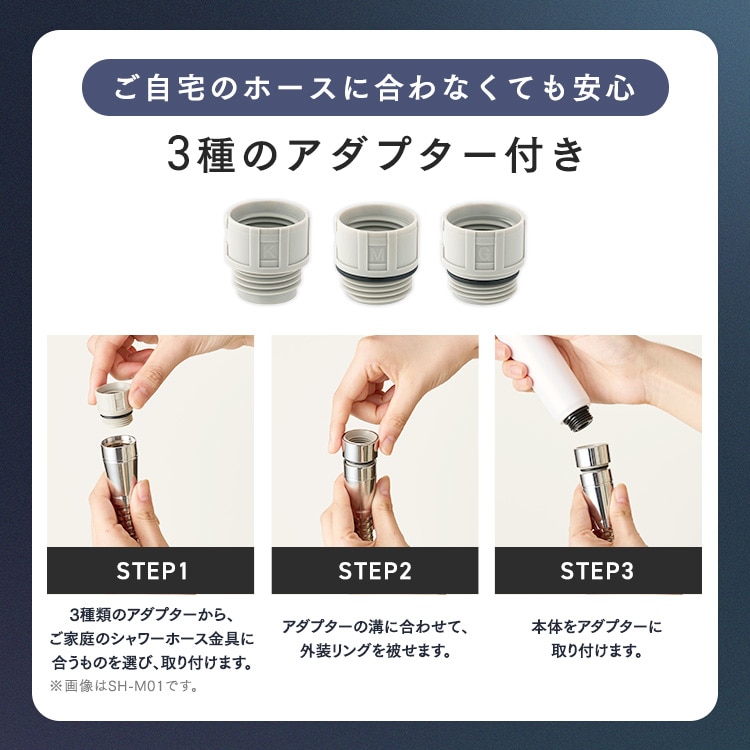 ご自宅のホースに合わなくても安心

3種のアダプター付き

K M G

STEP1

3種類のアダプターから、ご家庭のシャワーホース金具に合うものを選び、取り付けます。
※画像はSH-M01です。

STEP2

アダプターの溝に合わせて、外装リングを被せます。

STEP3

本体をアダプターに取り付けます。