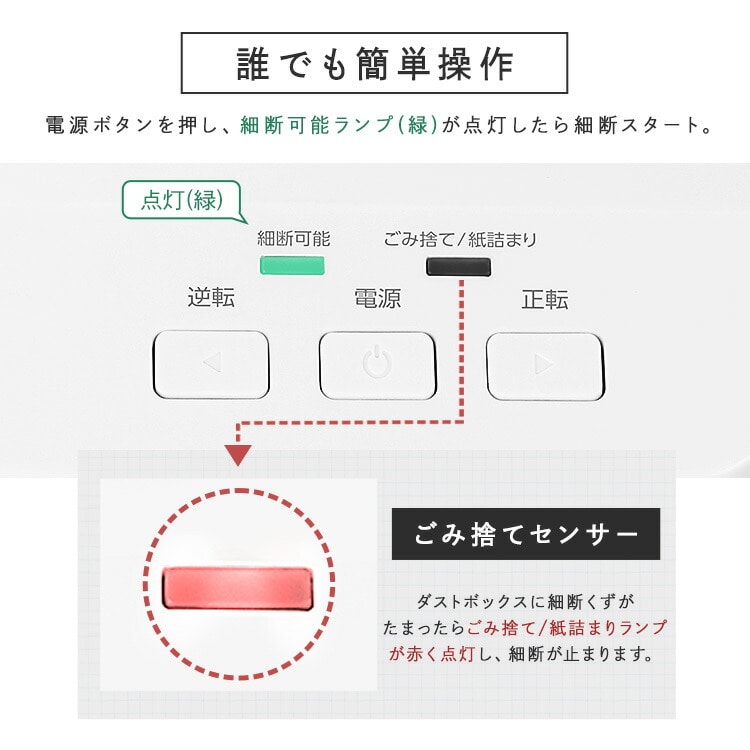 誰でも簡単操作

電源ボタンを押し、細断可能ランプ(緑)が点灯したら細断スタート。

点灯(緑)

細断可能

ごみ捨て/紙詰まり

逆転

電源

正転

ごみ捨てセンサー

ダストボックスに細断くずがたまったらごみ捨て/紙詰まりランプが赤く点灯し、細断が止まります。